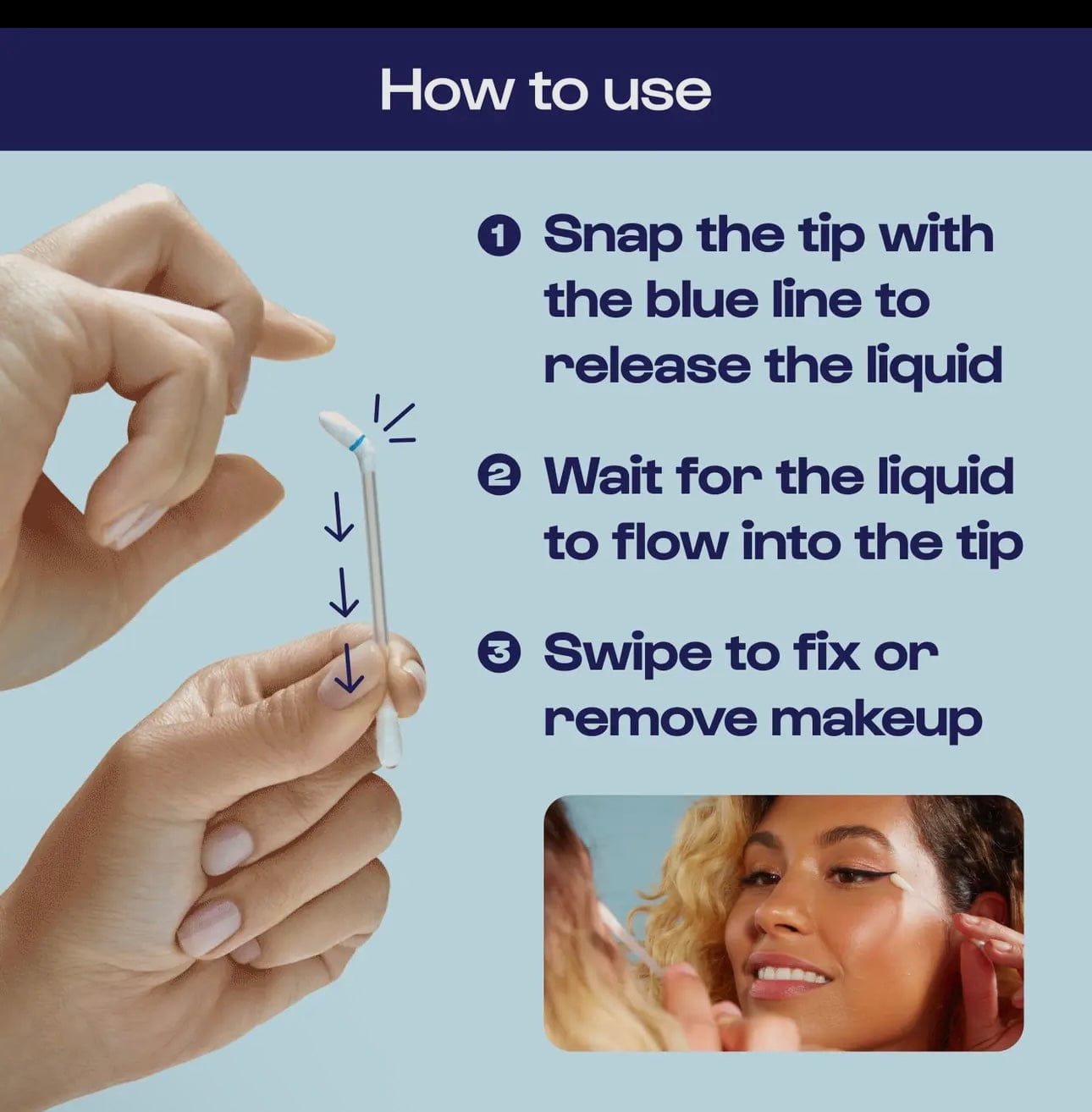 How to use

1 Snap the tip with the blue line to release the liquid

2 Wait for the liquid to flow into the tip

3 Swipe to fix or remove makeup